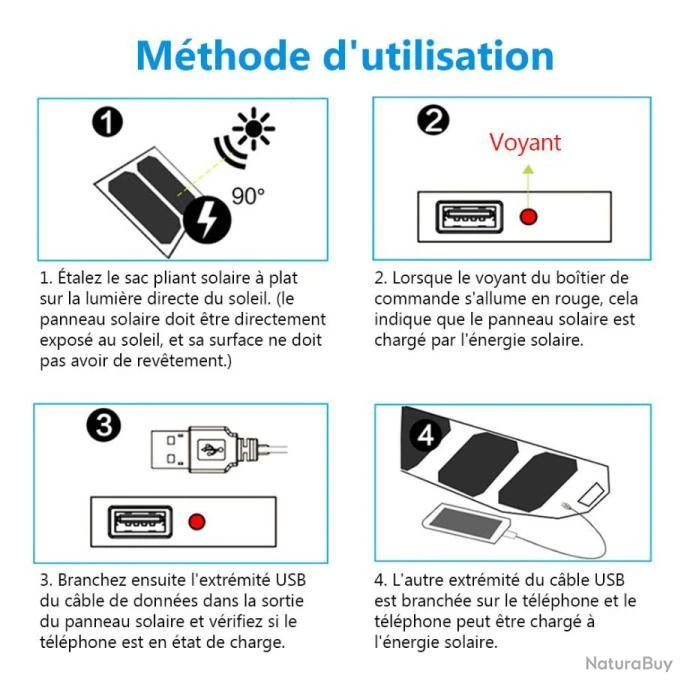 Méthode d'utilisation

1

90°

1. Étalez le sac pliant solaire à plat sur la lumière directe du soleil. (le panneau solaire doit être directement exposé au soleil, et sa surface ne doit pas avoir de revêtement.)

2

Voyant

2. Lorsque le voyant du boîtier de commande s'allume en rouge, cela indique que le panneau solaire est chargé par l'énergie solaire.

3

3. Branchez ensuite l'extrémité USB du câble de données dans la sortie du panneau solaire et vérifiez si le téléphone est en état de charge.

4

4. L'autre extrémité du câble USB est branchée sur le téléphone et le téléphone peut être chargé à l'énergie solaire.

NaturaBuy